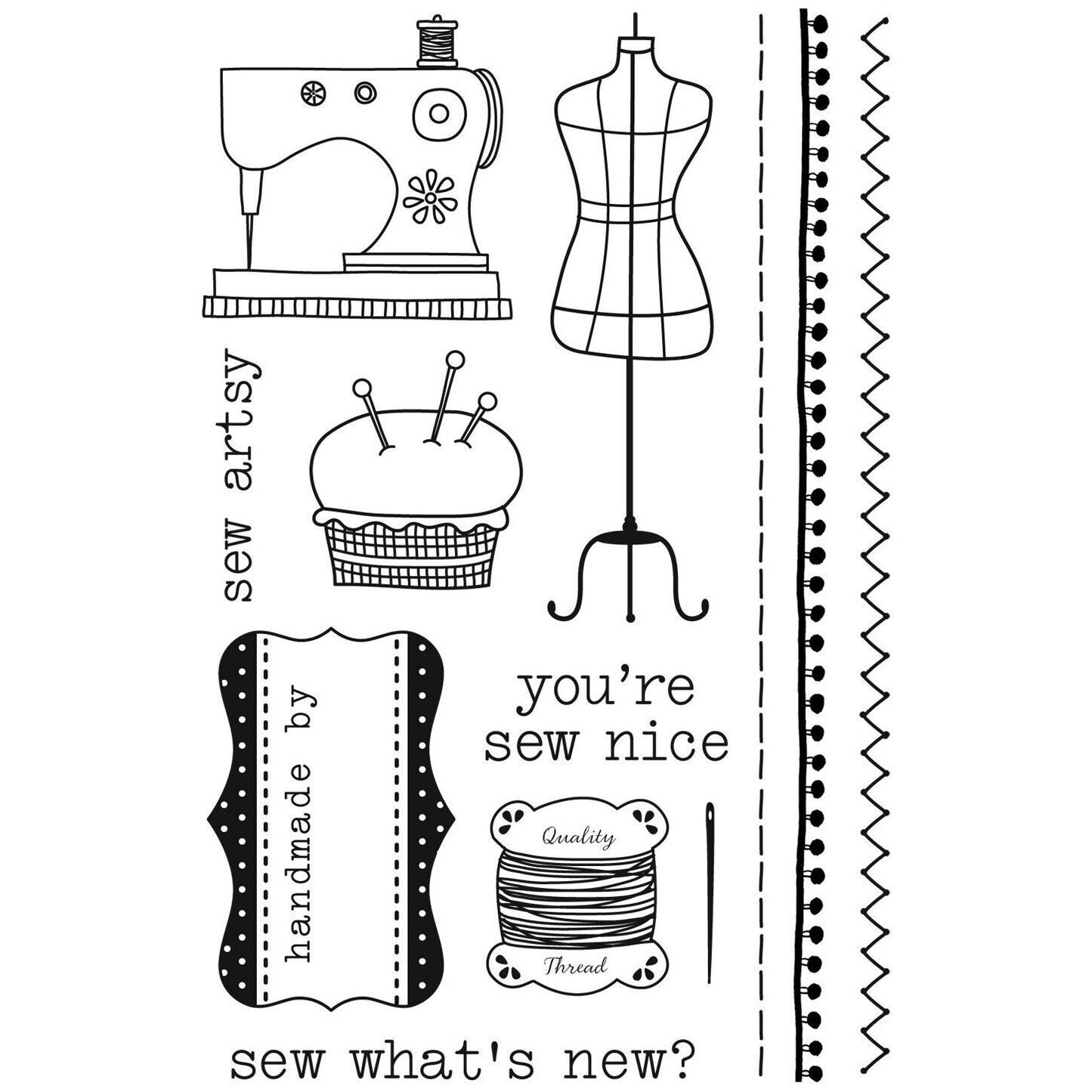 sew artsy

handmade by

you're sew nice

Quality

Thread

sew what's new?